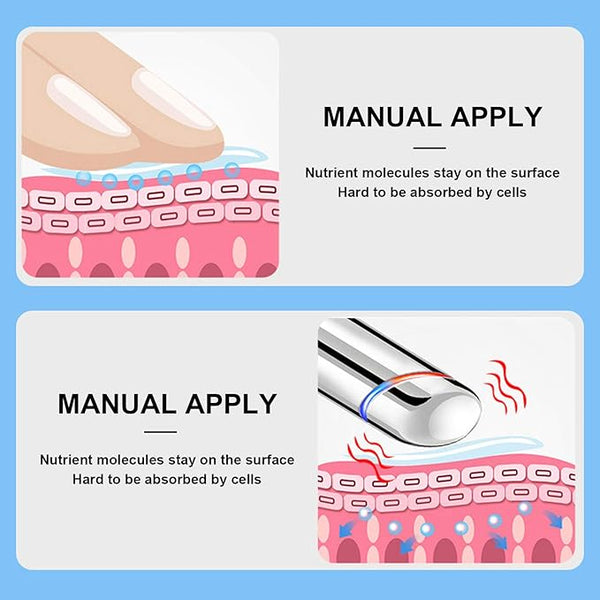 MANUAL APPLY

Nutrient molecules stay on the surface
Hard to be absorbed by cells

MANUAL APPLY

Nutrient molecules stay on the surface
Hard to be absorbed by cells